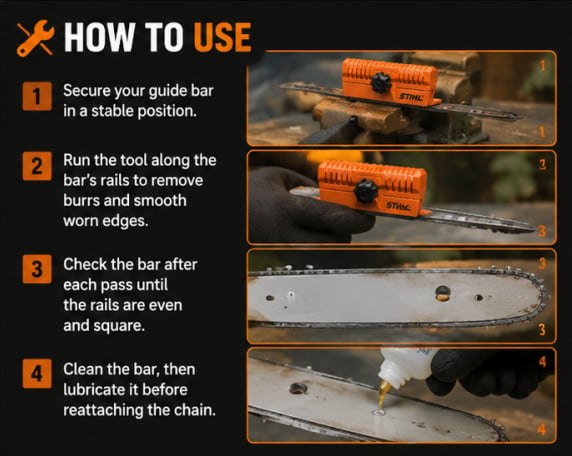 HOW TO USE

1 Secure your guide bar in a stable position.

2 Run the tool along the bar's rails to remove burrs and smooth worn edges.

3 Check the bar after each pass until the rails are even and square.

4 Clean the bar, then lubricate it before reattaching the chain.

1
STIHL
1

2
STIHL
3

3
3

4
4